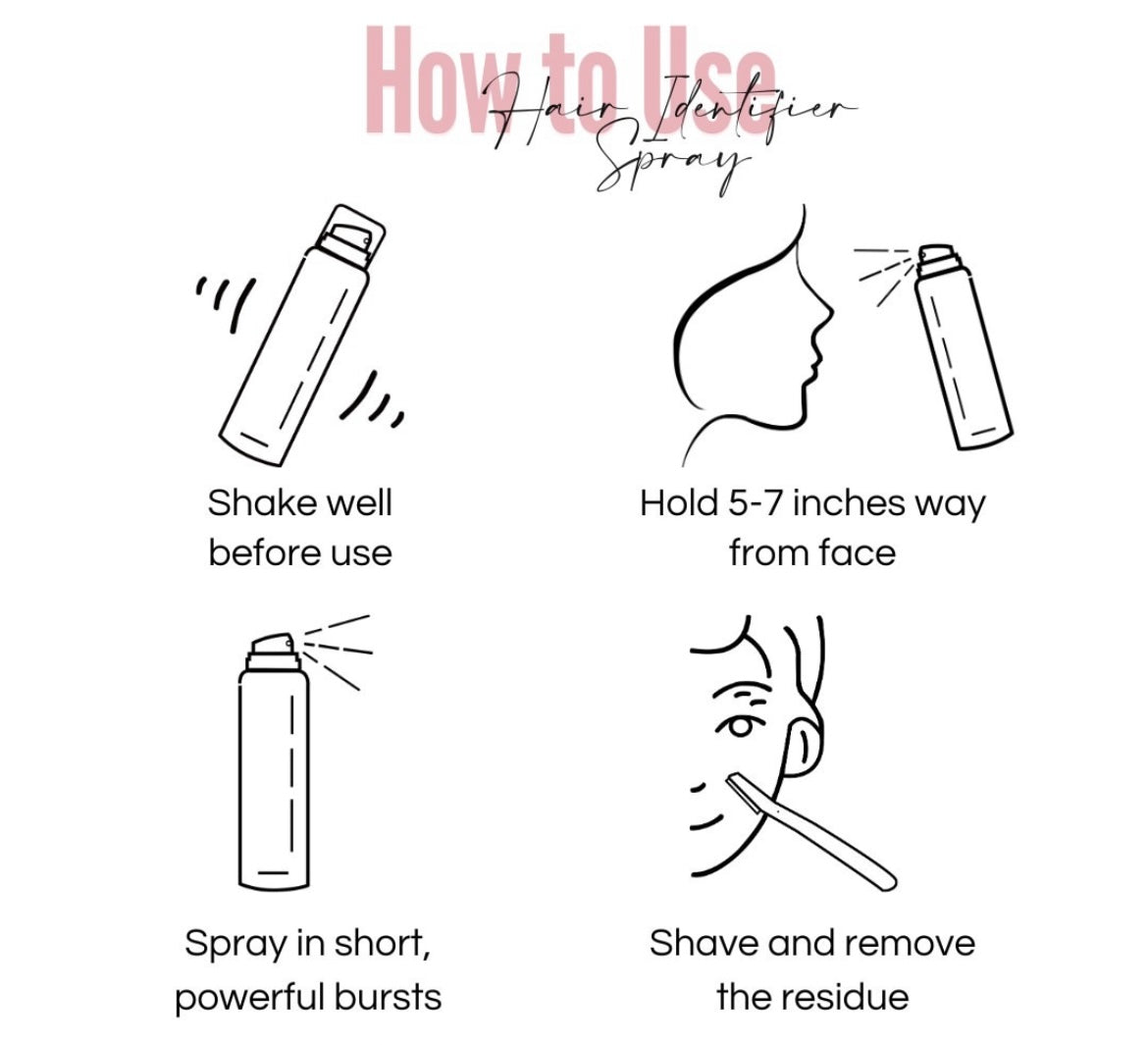 How to Use
Hair Identifier Spray

Shake well before use

Hold 5-7 inches way from face

Spray in short, powerful bursts

Shave and remove the residue